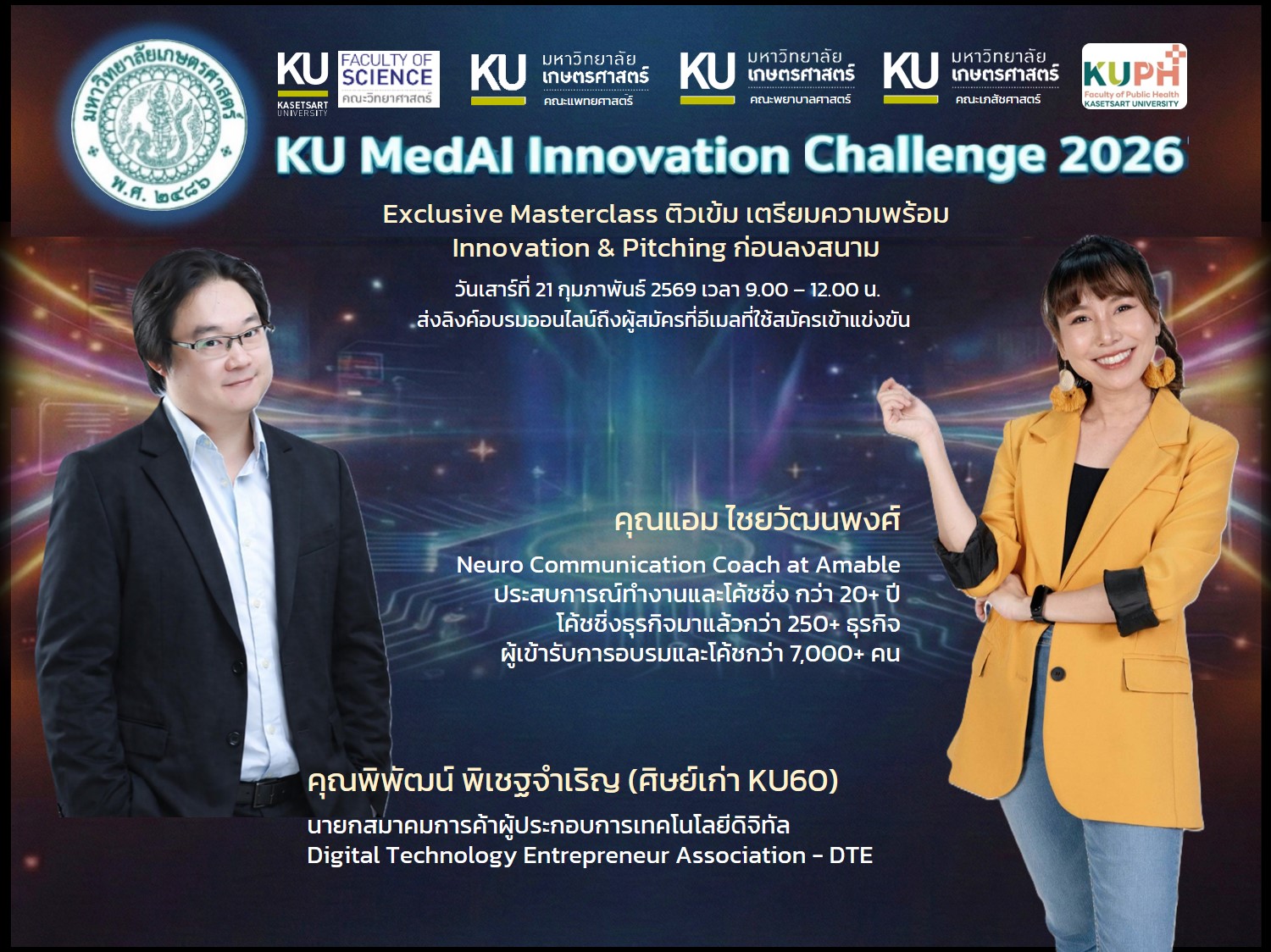 มหาวิทยาลัยเกษตรศาสตร์
พ.ศ. ๒๔๘๖

KU KASETSART UNIVERSITY FACULTY OF SCIENCE คณะวิทยาศาสตร์

KU มหาวิทยาลัยเกษตรศาสตร์ คณะแพทยศาสตร์

KU มหาวิทยาลัยเกษตรศาสตร์ คณะพยาบาลศาสตร์

KU มหาวิทยาลัยเกษตรศาสตร์ คณะเภสัชศาสตร์

KUPH Faculty of Public Health KASETSART UNIVERSITY

KU MedAI Innovation Challenge 2026

Exclusive Masterclass ติวเข้ม เตรียมความพร้อม Innovation & Pitching ก่อนลงสนาม

วันเสาร์ที่ 21 กุมภาพันธ์ 2569 เวลา 9.00 – 12.00 น.
ส่งลิงค์อบรมออนไลน์ถึงผู้สมัครที่อีเมลที่ใช้สมัครเข้าแข่งขัน

คุณแอม ไชยวัฒนพงศ์

Neuro Communication Coach at Amable
ประสบการณ์ทำงานและโค้ชชิ่ง กว่า 20+ ปี
โค้ชชิ่งธุรกิจมาแล้วกว่า 250+ ธุรกิจ
ผู้เข้ารับการอบรมและโค้ชกว่า 7,000+ คน

คุณพิพัฒน์ พิเชฐจำเริญ (ศิษย์เก่า KU60)

นายกสมาคมการค้าผู้ประกอบการเทคโนโลยีดิจิทัล
Digital Technology Entrepreneur Association - DTE